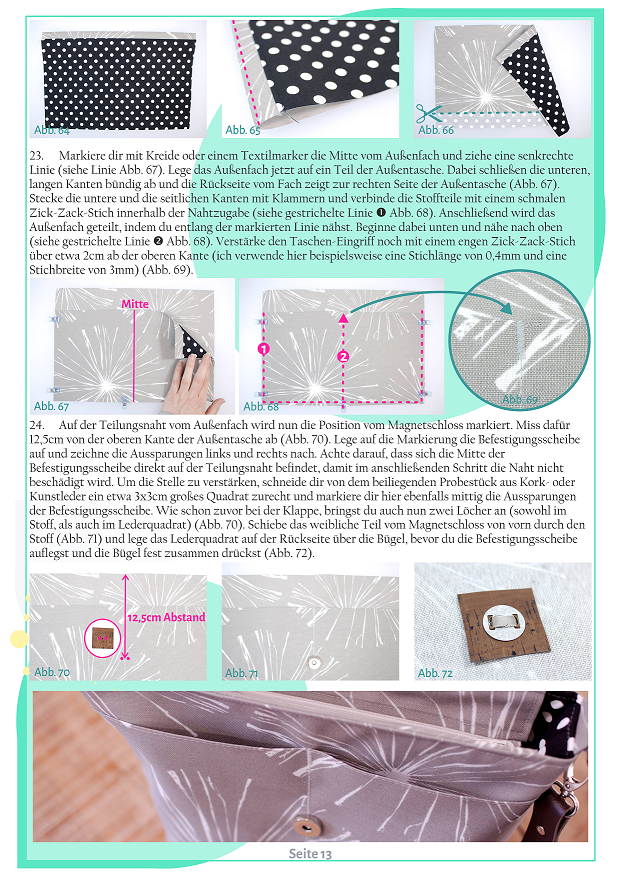 Abb. 64

Abb. 65

Abb. 66

23. Markiere dir mit Kreide oder einem Textilmarker die Mitte vom Außenfach und ziehe eine senkrechte Linie (siehe Linie Abb. 67). Lege das Außenfach jetzt auf ein Teil der Außentasche. Dabei schließen die unteren, langen Kanten bündig ab und die Rückseite vom Fach zeigt zur rechten Seite der Außentasche (Abb. 67). Stecke die untere und die seitlichen Kanten mit Klammern und verbinde die Stoffteile mit einem schmalen Zick-Zack-Stich innerhalb der Nahtzugabe (siehe gestrichelte Linie ❶ Abb. 68). Anschließend wird das Außenfach geteilt, indem du entlang der markierten Linie nähst. Beginne dabei unten und nähe nach oben (siehe gestrichelte Linie ❷ Abb. 68). Verstärke den Taschen-Eingriff noch mit einem engen Zick-Zack-Stich über etwa 2cm ab der oberen Kante (ich verwende hier beispielsweise eine Stichlänge von 0,4mm und eine Stichbreite von 3mm) (Abb. 69).

Mitte

Abb. 67

1

2

Abb. 68

Abb. 69

24. Auf der Teilungsnaht vom Außenfach wird nun die Position vom Magnetschloss markiert. Miss dafür 12,5cm von der oberen Kante der Außentasche ab (Abb. 70). Lege auf die Markierung die Befestigungsscheibe auf und zeichne die Aussparungen links und rechts nach. Achte darauf, dass sich die Mitte der Befestigungsscheibe direkt auf der Teilungsnaht befindet, damit im anschließenden Schritt die Naht nicht beschädigt wird. Um die Stelle zu verstärken, schneide dir von dem beiliegenden Probestück aus Kork- oder Kunstleder ein etwa 3x3cm großes Quadrat zurecht und markiere dir hier ebenfalls mittig die Aussparungen der Befestigungsscheibe. Wie schon zuvor bei der Klappe, bringst du auch nun zwei Löcher an (sowohl im Stoff, als auch im Lederquadrat) (Abb. 70). Schiebe das weibliche Teil vom Magnetschloss von vorn durch den Stoff (Abb. 71) und lege das Lederquadrat auf der Rückseite über die Bügel, bevor du die Befestigungsscheibe auflegst und die Bügel fest zusammen drückst (Abb. 72).

12,5cm Abstand

Abb. 70

Abb. 71

Abb. 72

Seite 13